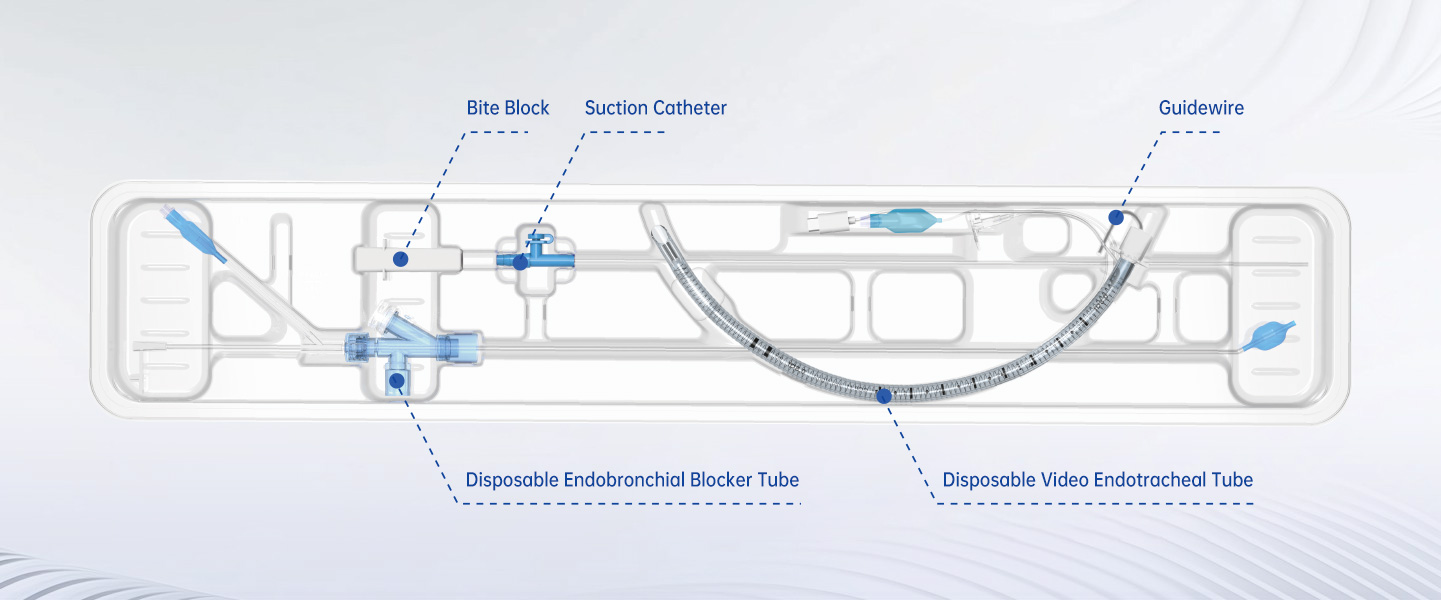 Bite Block

Suction Catheter

Guidewire

Disposable Endobronchial Blocker Tube

Disposable Video Endotracheal Tube